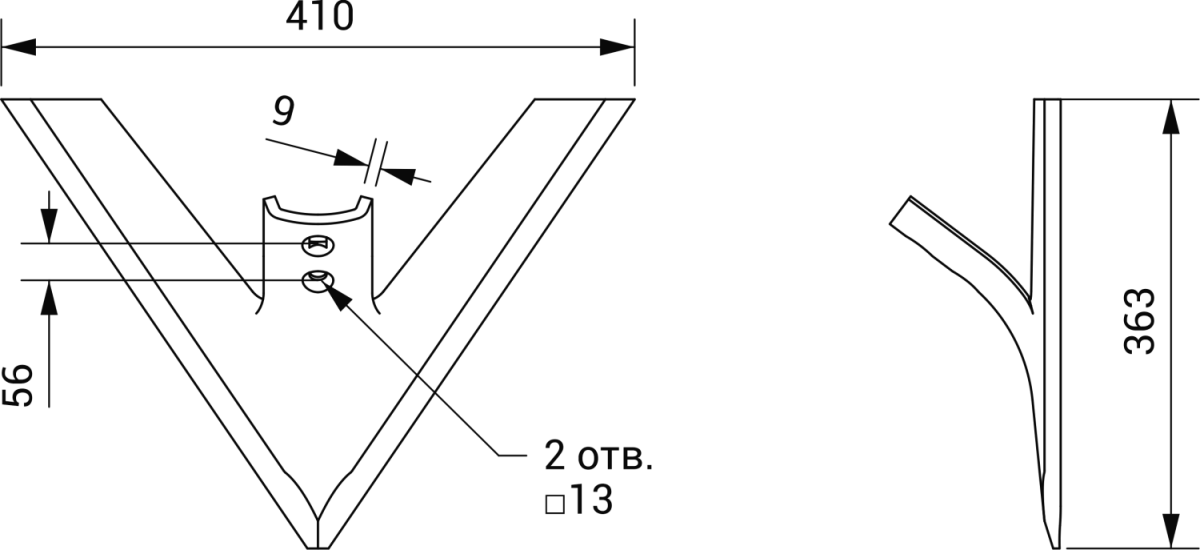 410

9

56

2 отв.
□13

363